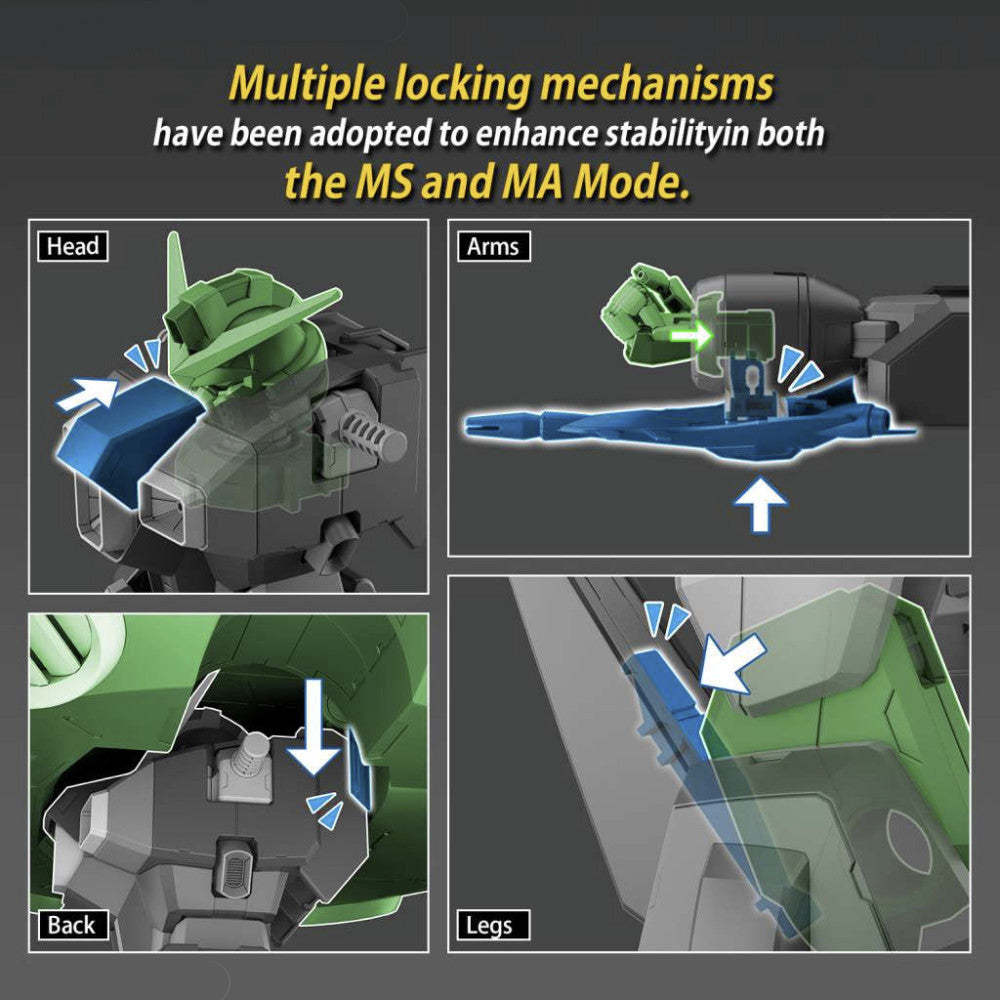 Multiple locking mechanisms
have been adopted to enhance stabilityin both
the MS and MA Mode.

Head

Arms

Back

Legs